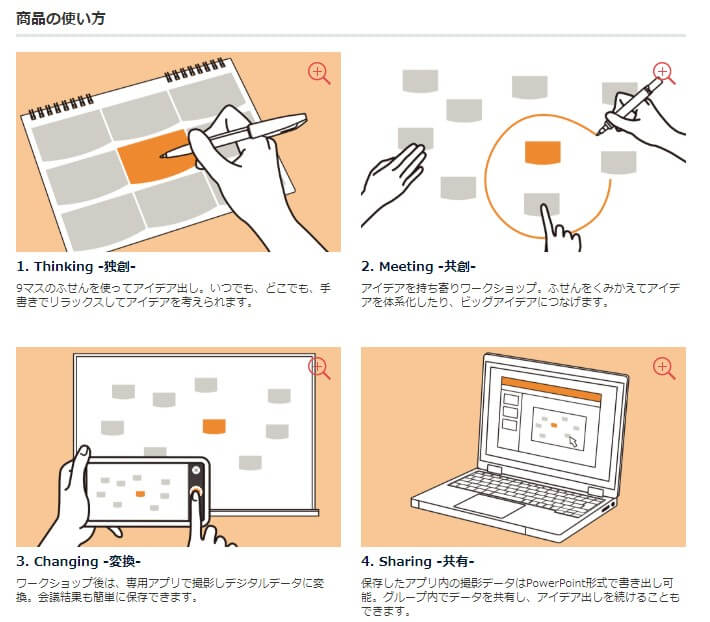 商品の使い方

1. Thinking -独創-

9マスのふせんを使ってアイデア出し。いつでも、どこでも、手書きでリラックスしてアイデアを考えられます。

2. Meeting -共創-

アイデアを持ち寄りワークショップ。ふせんをくみかえてアイデアを体系化したり、ビッグアイデアにつなげます。

3. Changing -変換-

ワークショップ後は、専用アプリで撮影しデジタルデータに変換。会議結果も簡単に保存できます。

4. Sharing -共有-

保存したアプリ内の撮影データはPowerPoint形式で書き出し可能。グループ内でデータを共有し、アイデア出しを続けることもできます。